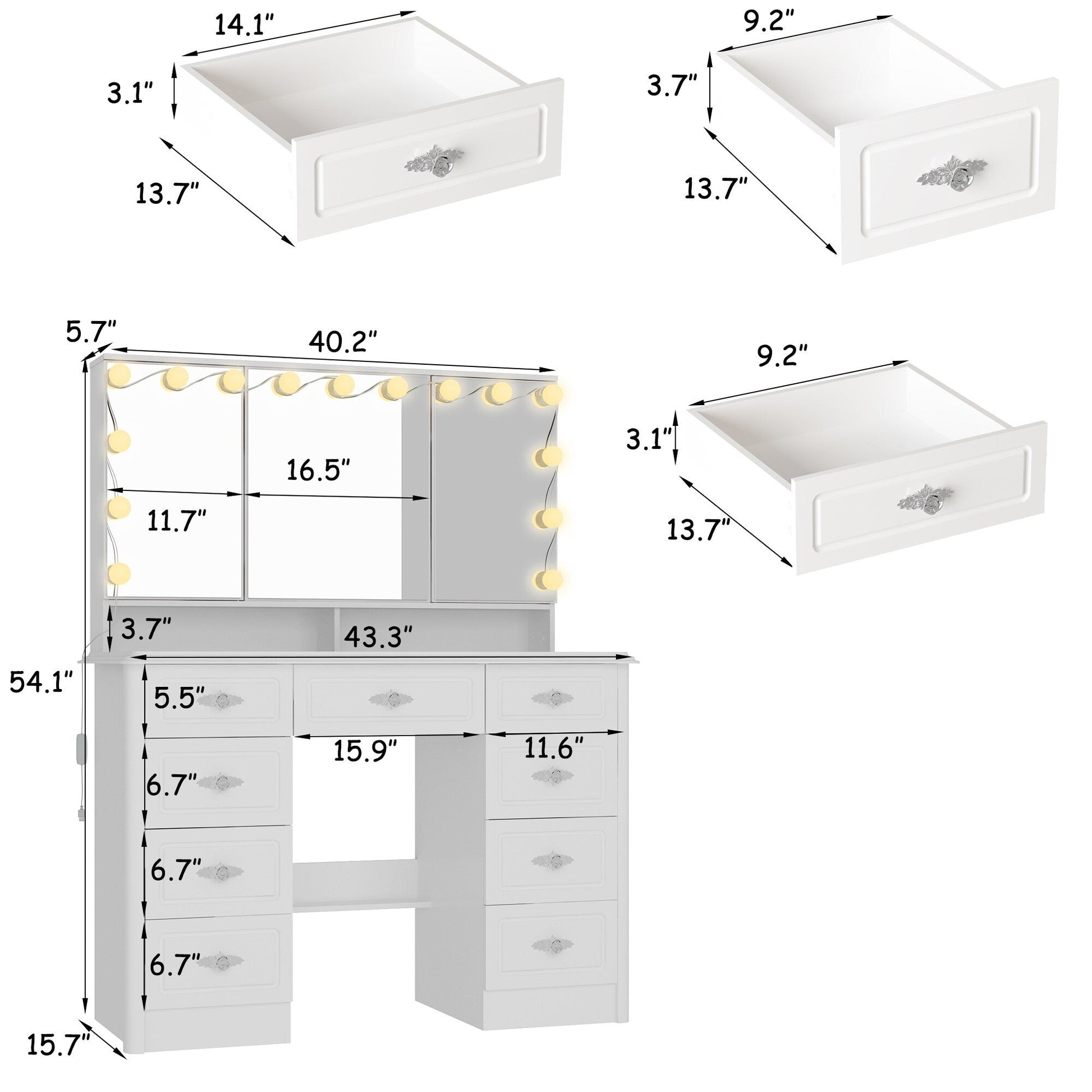 14.1"
3.1"
13.7"

9.2"
3.7"
13.7"

5.7"
40.2"
16.5"
11.7"
3.7"
43.3"
54.1"
5.5"
15.9"
11.6"
6.7"
6.7"
6.7"
15.7"

9.2"
3.1"
13.7"